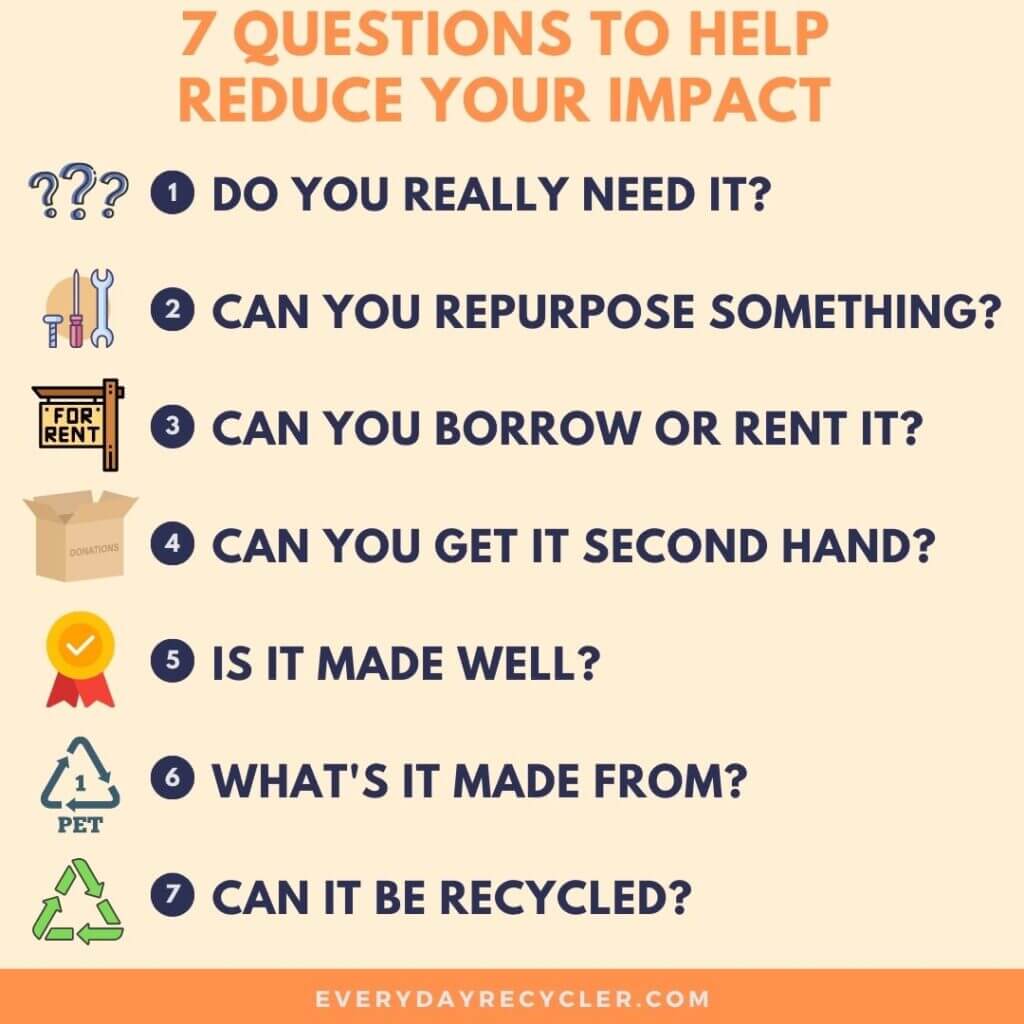 7 QUESTIONS TO HELP REDUCE YOUR IMPACT

???

1 DO YOU REALLY NEED IT?

2 CAN YOU REPURPOSE SOMETHING?

FOR RENT

3 CAN YOU BORROW OR RENT IT?

DONATIONS

4 CAN YOU GET IT SECOND HAND?

5 IS IT MADE WELL?

1 PET

6 WHAT'S IT MADE FROM?

7 CAN IT BE RECYCLED?

EVERYDAYRECYCLER.COM